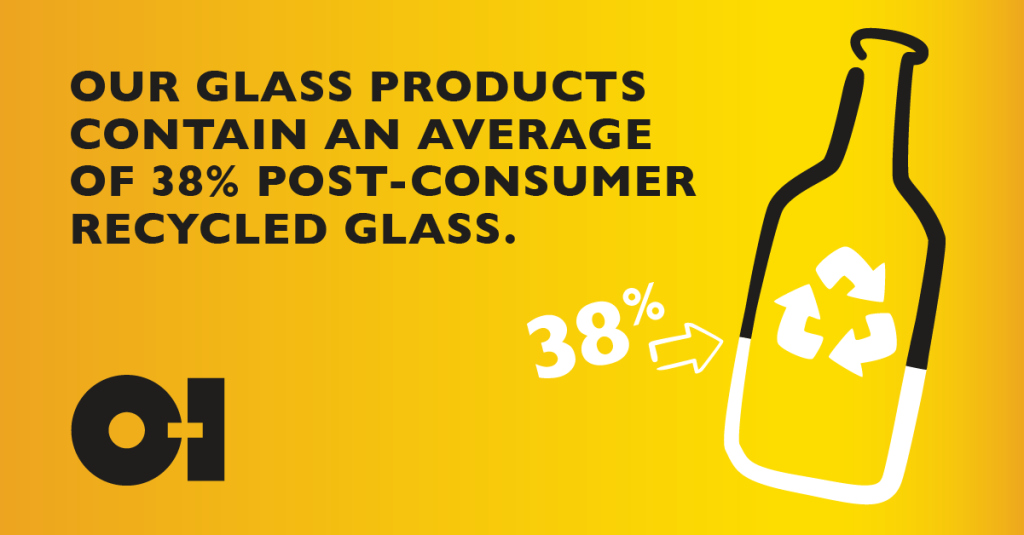 OUR GLASS PRODUCTS CONTAIN AN AVERAGE OF 38% POST-CONSUMER RECYCLED GLASS.

38%

O-I